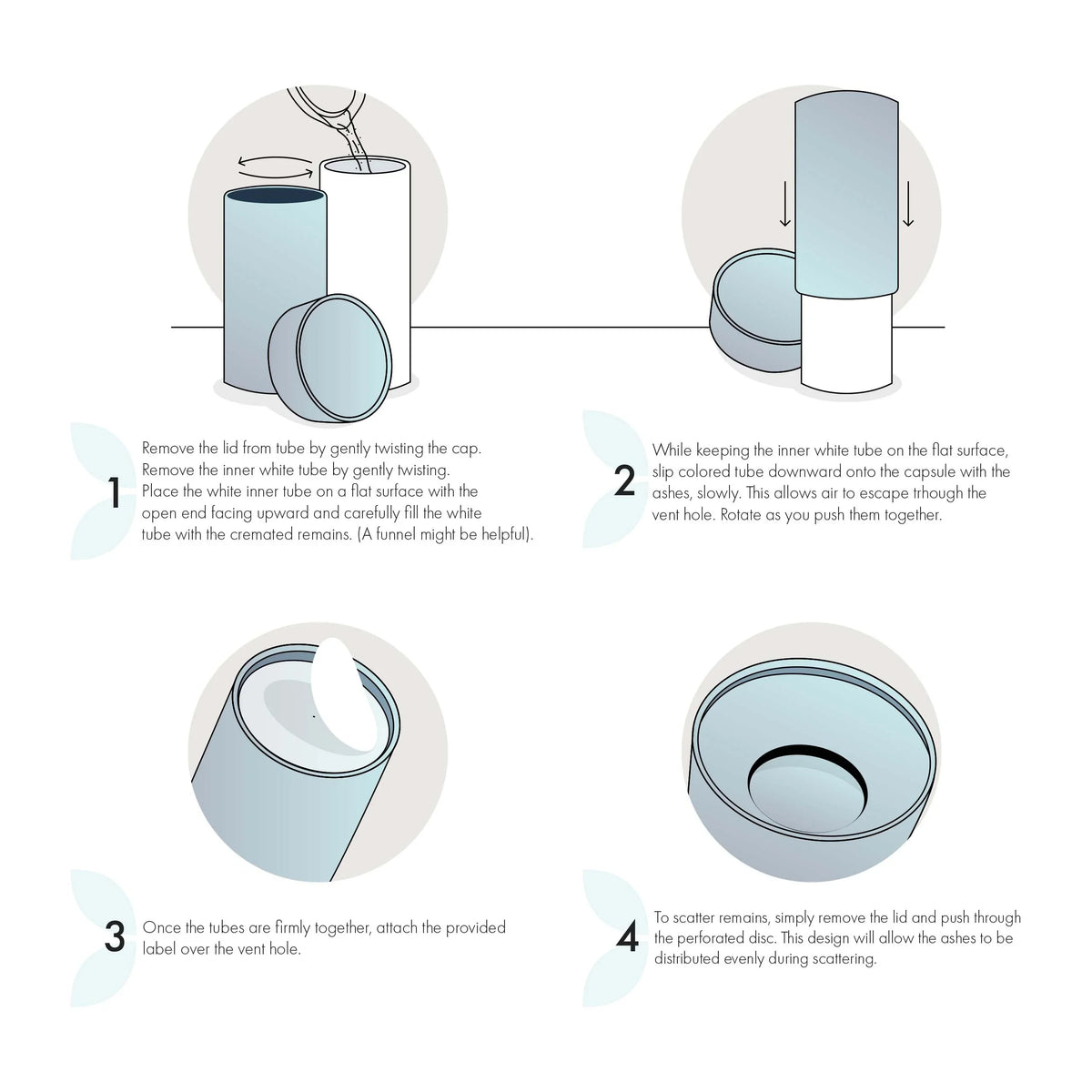 1

Remove the lid from tube by gently twisting the cap. Remove the inner white tube by gently twisting. Place the white inner tube on a flat surface with the open end facing upward and carefully fill the white tube with the cremated remains. (A funnel might be helpful).

2

While keeping the inner white tube on the flat surface, slip colored tube downward onto the capsule with the ashes, slowly. This allows air to escape trhough the vent hole. Rotate as you push them together.

3

Once the tubes are firmly together, attach the provided label over the vent hole.

4

To scatter remains, simply remove the lid and push through the perforated disc. This design will allow the ashes to be distributed evenly during scattering.